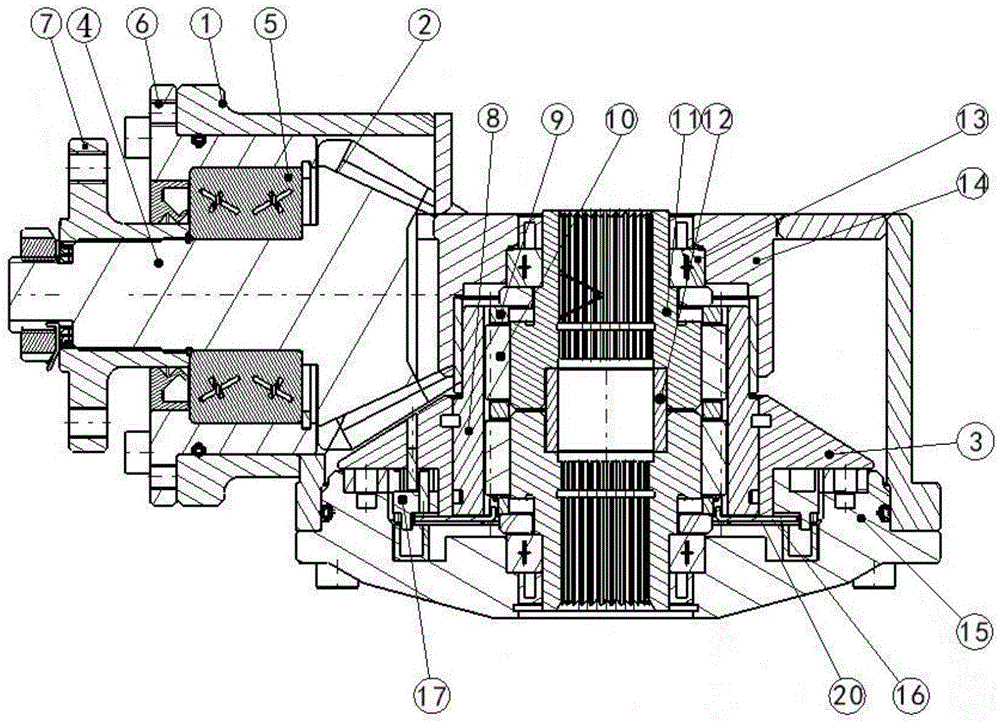 ⑦ ④ ⑥ ① ⑤ ② ⑧ ⑨ ⑩ ⑪ ⑫ ⑬ ⑭ ③ ⑮ ⑰ ⑳ ⑯